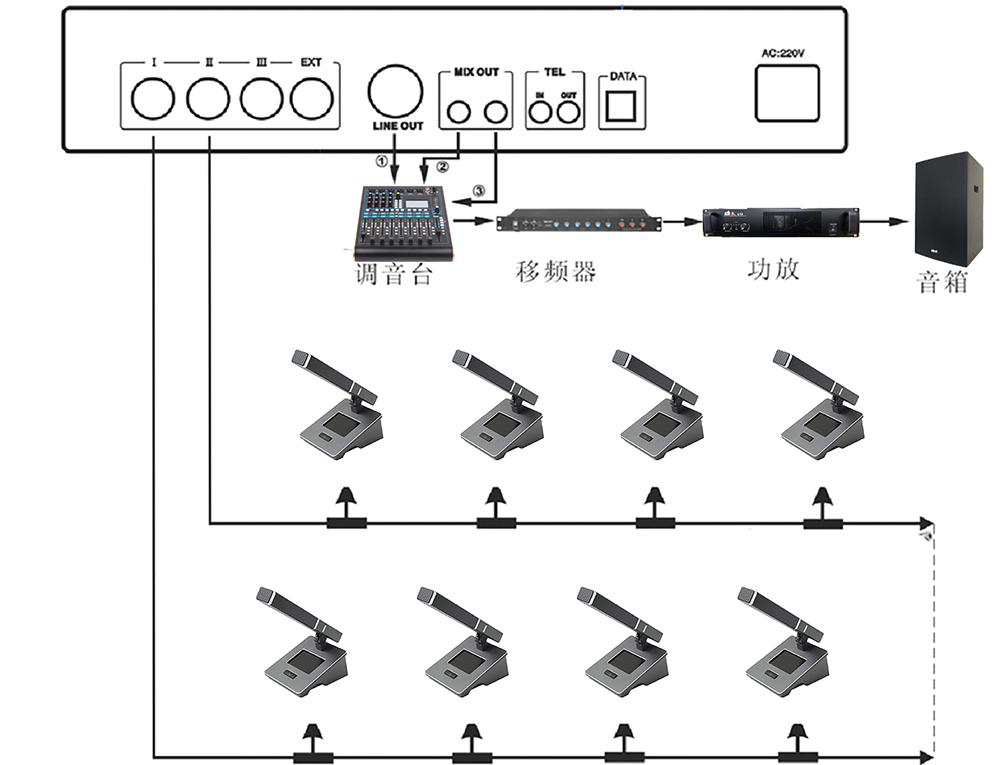 I II III EXT

LINE OUT

MIX OUT

TEL

IN OUT

DATA

AC:220V

①

②

③

调音台

移频器

功放

音箱