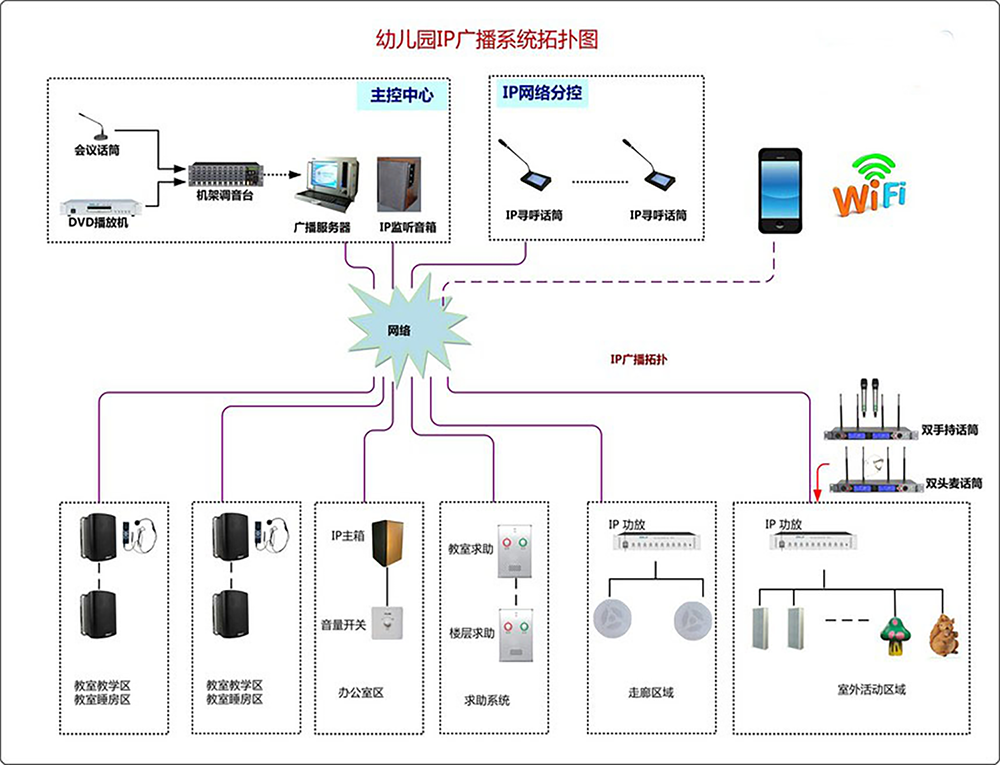 幼儿园IP广播系统拓扑图

主控中心

会议话筒

DVD播放机

机架调音台

广播服务器

IP监听音箱

IP网络分控

IP寻呼话筒

IP寻呼话筒

WiFi

网络

IP广播拓扑

双手持话筒

双头麦话筒

教室教学区
教室睡房区

教室教学区
教室睡房区

IP主箱

音量开关

办公室区

教室求助

楼层求助

求助系统

IP 功放

走廊区域

IP 功放

室外活动区域